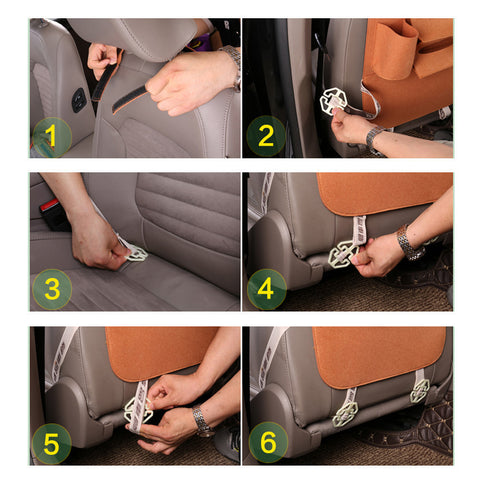 1
2
3
4
5
6